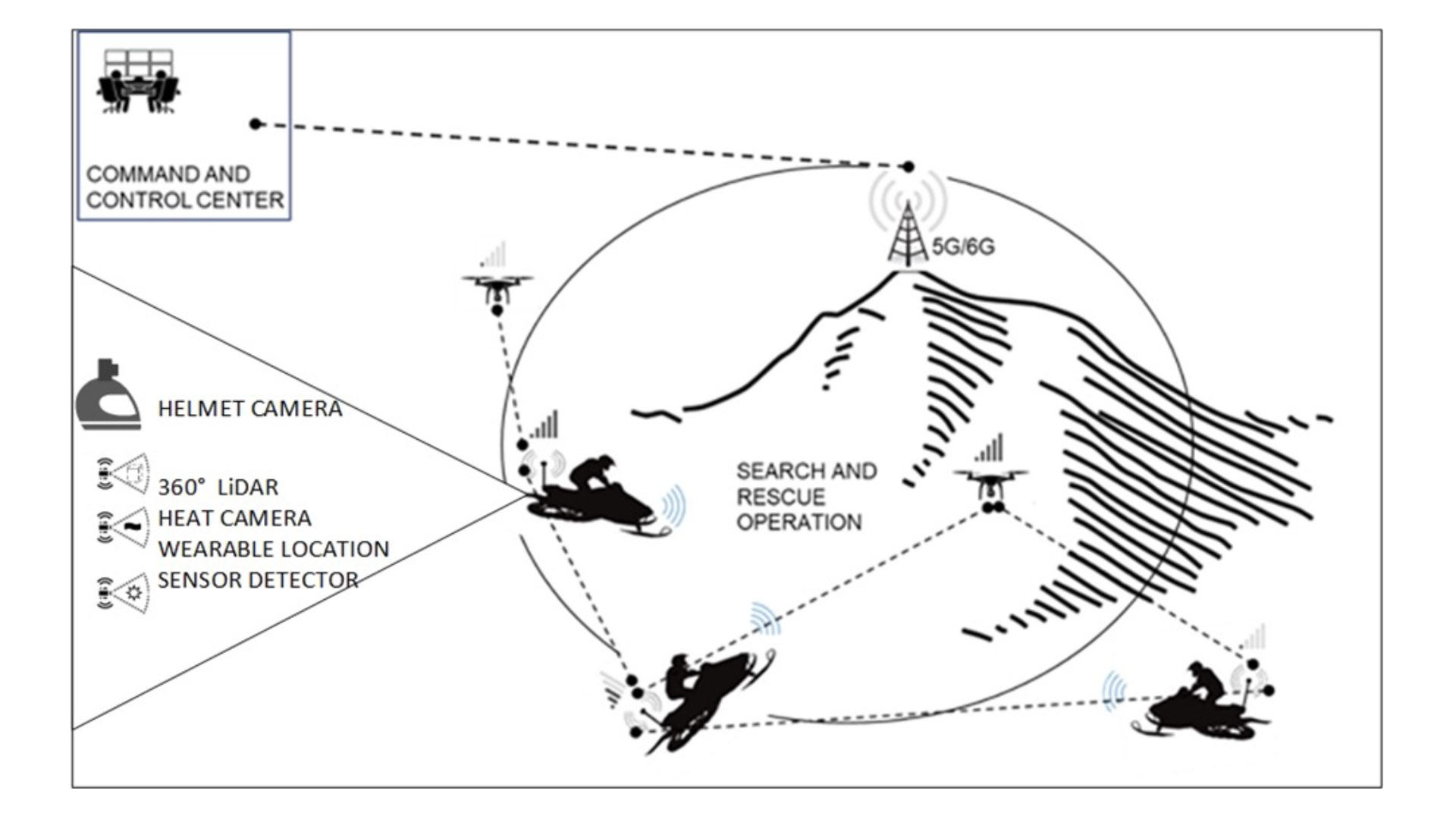 COMMAND AND CONTROL CENTER

5G/6G

HELMET CAMERA

360° LiDAR

HEAT CAMERA

WEARABLE LOCATION

SENSOR DETECTOR

SEARCH AND RESCUE OPERATION